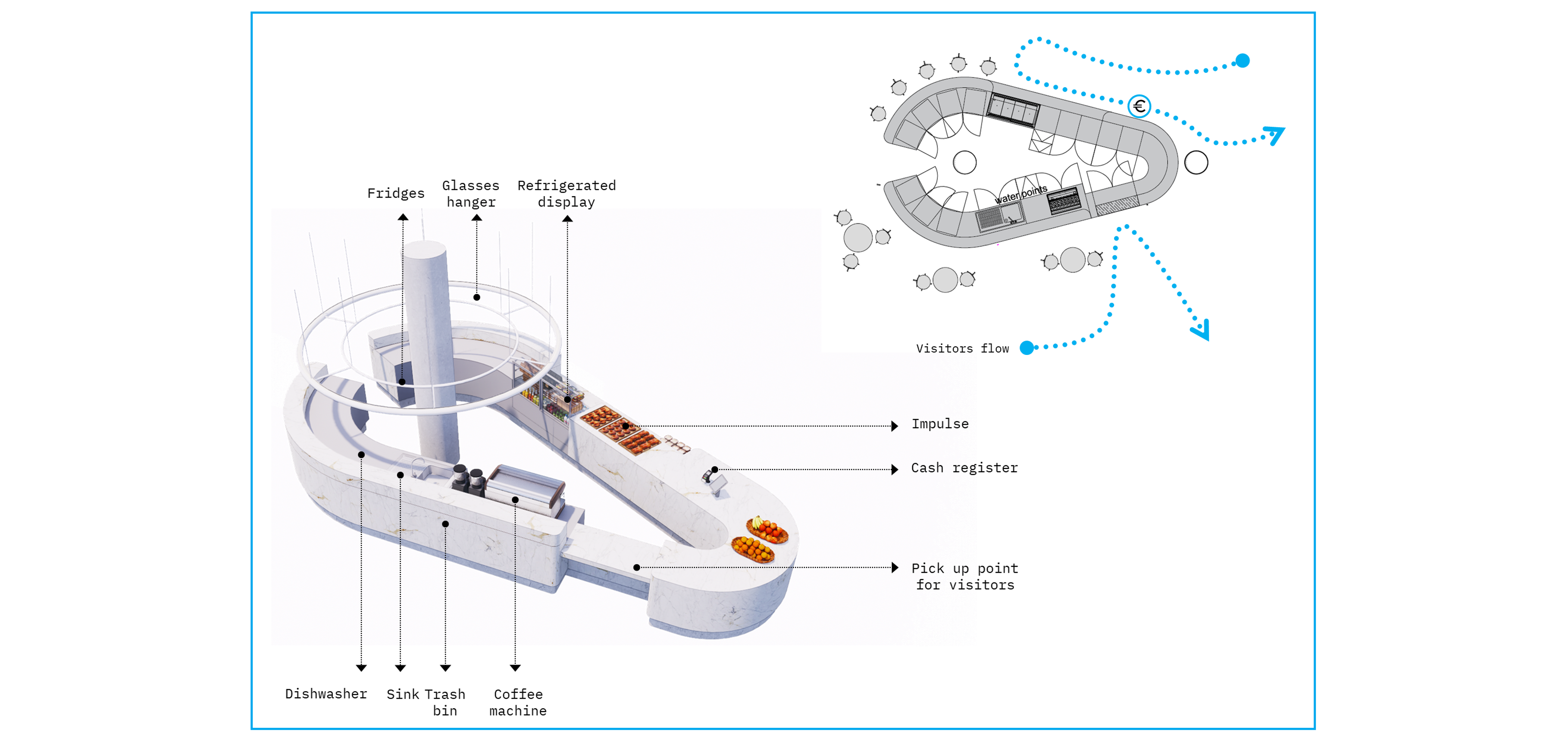 Fridges

Glasses hanger

Refrigerated display

€

water points

Visitors flow

Impulse

Cash register

Pick up point for visitors

Dishwasher

Sink

Trash bin

Coffee machine